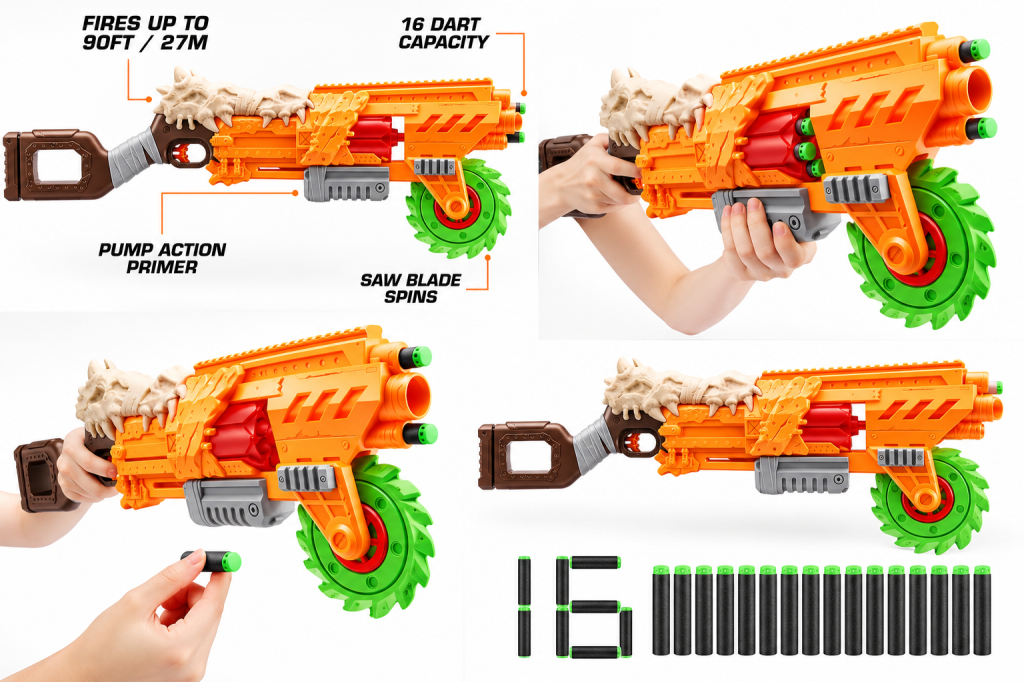 FIRES UP TO
90FT / 27M

16 DART
CAPACITY

PUMP ACTION
PRIMER

SAW BLADE
SPINS

16